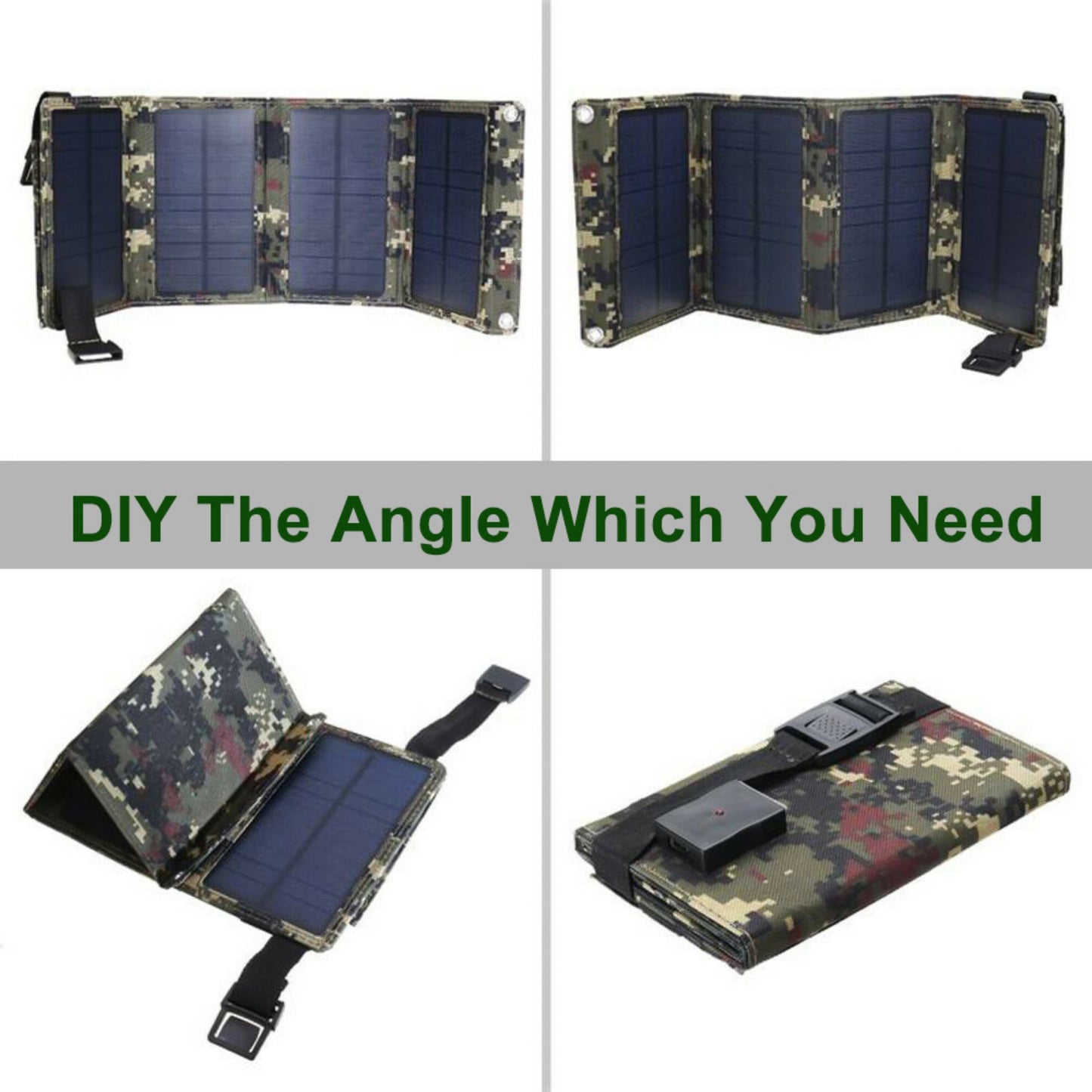 DIY The Angle Which You Need