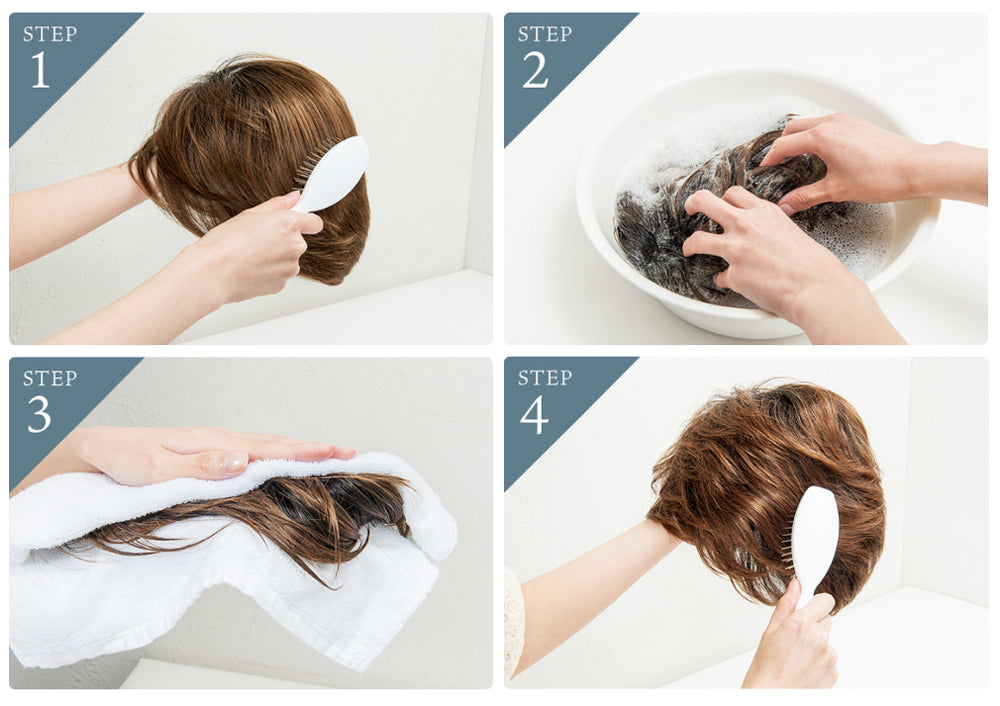 STEP
1

STEP
2

STEP
3

STEP
4