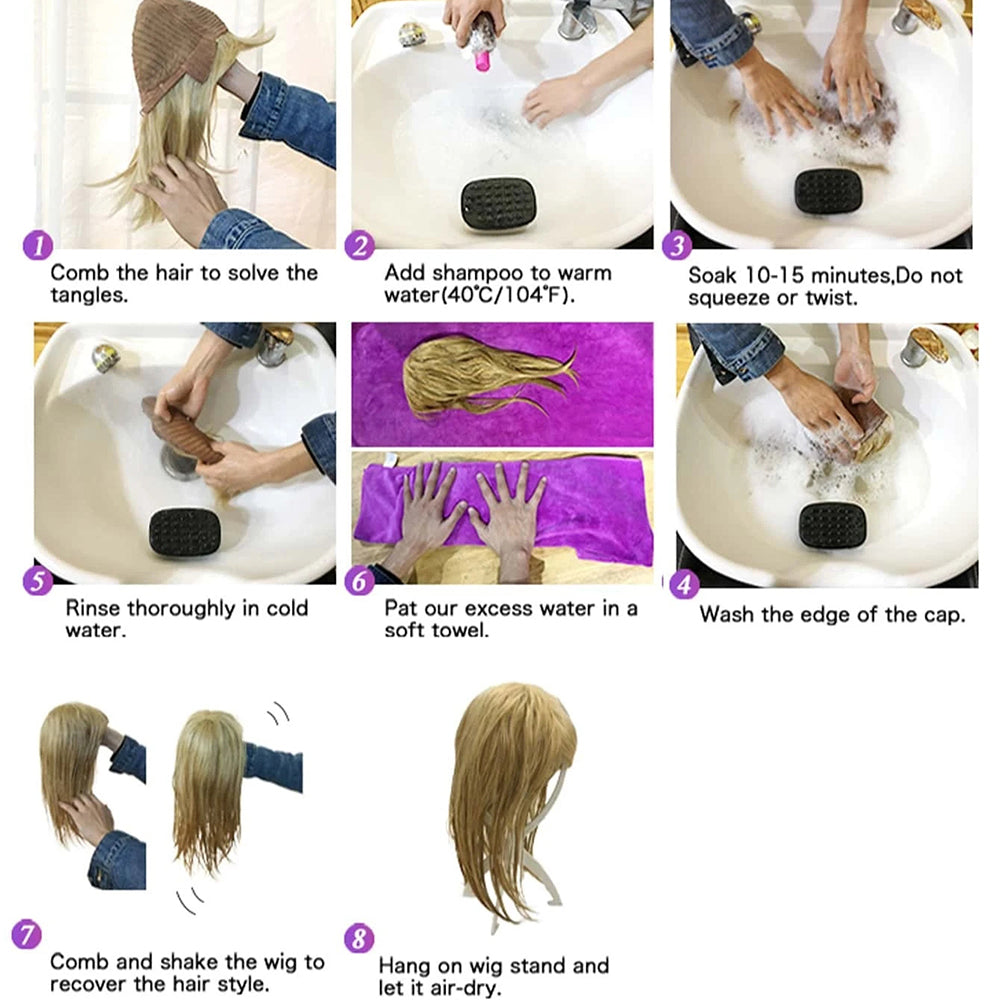 1
Comb the hair to solve the tangles.

2
Add shampoo to warm water(40℃/104℉).

3
Soak 10-15 minutes,Do not squeeze or twist.

5
Rinse thoroughly in cold water.

6
Pat our excess water in a soft towel.

4
Wash the edge of the cap.

7
Comb and shake the wig to recover the hair style.

8
Hang on wig stand and let it air-dry.