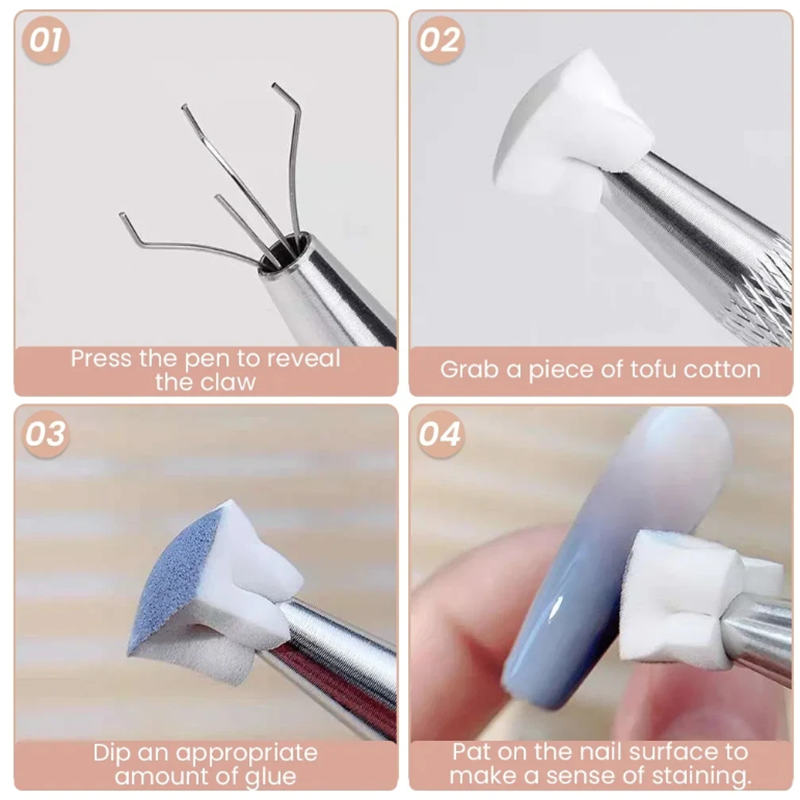 01

Press the pen to reveal the claw

02

Grab a piece of tofu cotton

03

Dip an appropriate amount of glue

04

Pat on the nail surface to make a sense of staining.