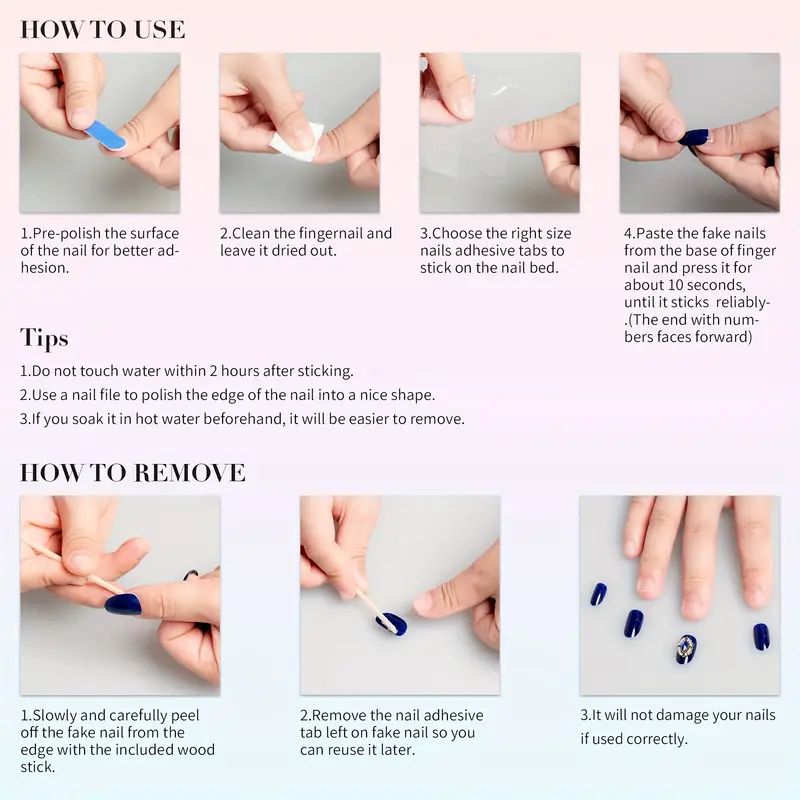 HOW TO USE

1.Pre-polish the surface of the nail for better adhesion.

2.Clean the fingernail and leave it dried out.

3.Choose the right size nails adhesive tabs to stick on the nail bed.

4.Paste the fake nails from the base of finger nail and press it for about 10 seconds, until it sticks reliably-.(The end with numbers faces forward)

Tips

1.Do not touch water within 2 hours after sticking.

2.Use a nail file to polish the edge of the nail into a nice shape.

3.If you soak it in hot water beforehand, it will be easier to remove.

HOW TO REMOVE

1.Slowly and carefully peel off the fake nail from the edge with the included wood stick.

2.Remove the nail adhesive tab left on fake nail so you can reuse it later.

3.It will not damage your nails if used correctly.