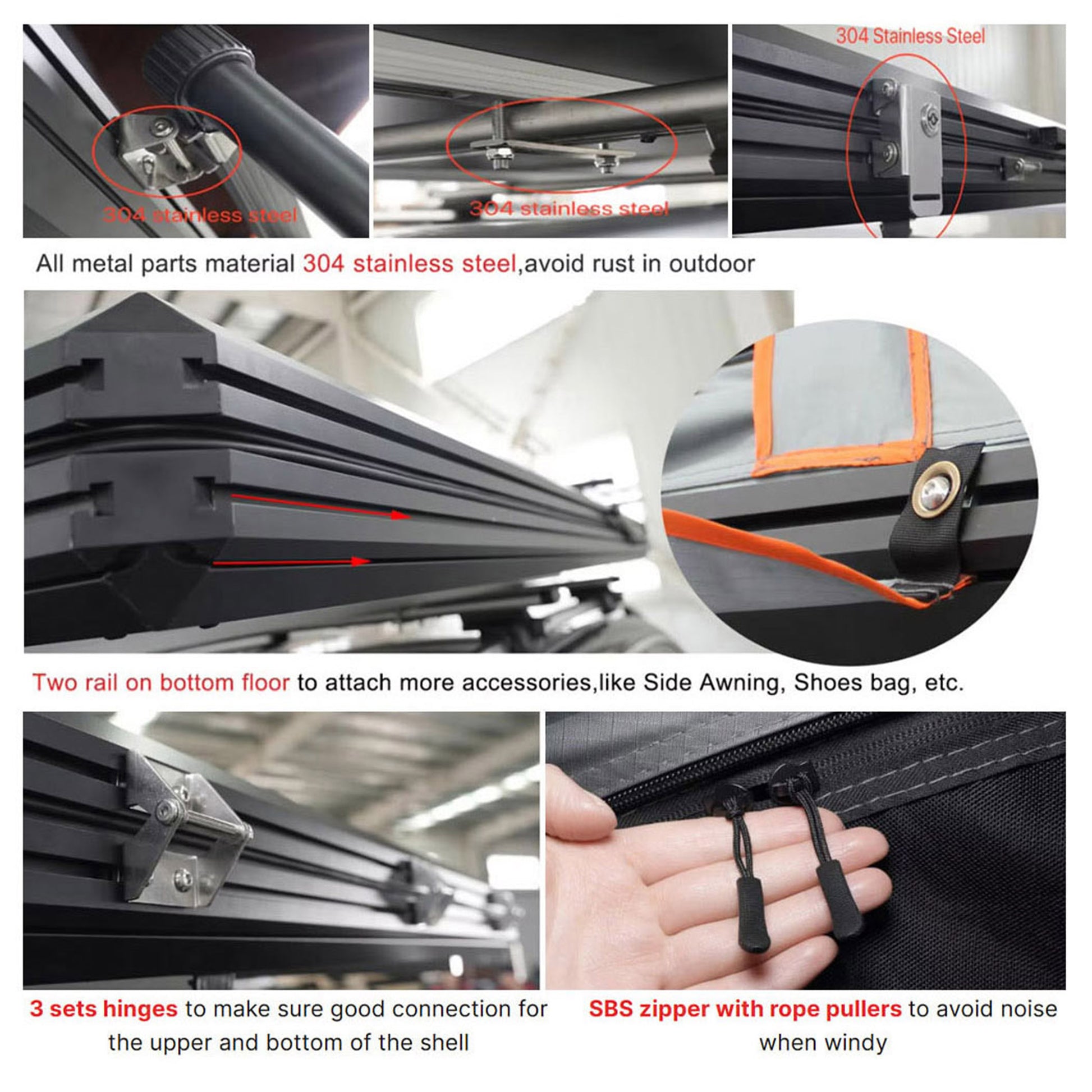 304 stainless steel

304 stainless steel

304 Stainless Steel

All metal parts material 304 stainless steel,avoid rust in outdoor

Two rail on bottom floor to attach more accessories,like Side Awning, Shoes bag, etc.

3 sets hinges to make sure good connection for the upper and bottom of the shell

SBS zipper with rope pullers to avoid noise when windy