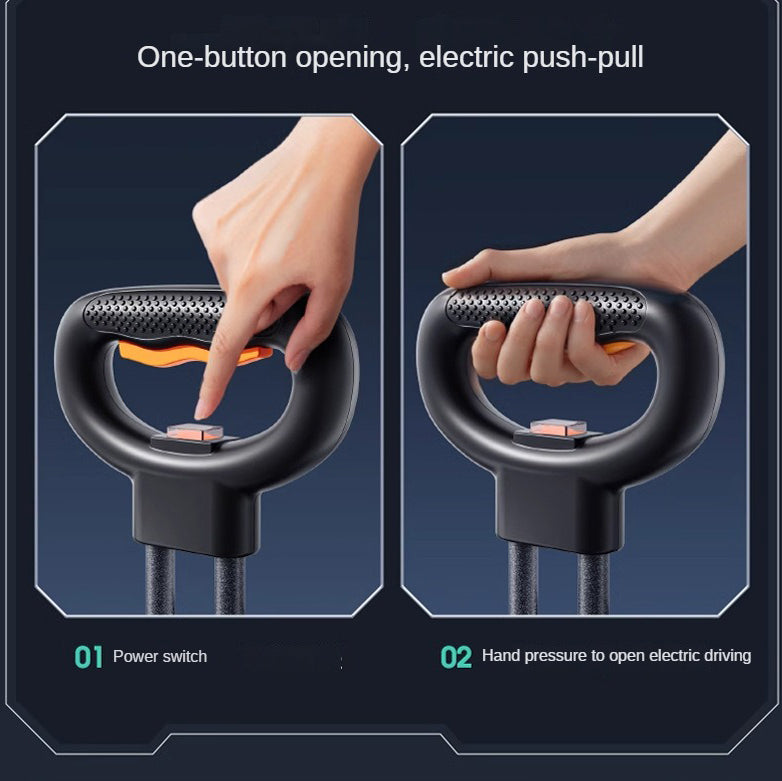 One-button opening, electric push-pull

01 Power switch

02 Hand pressure to open electric driving